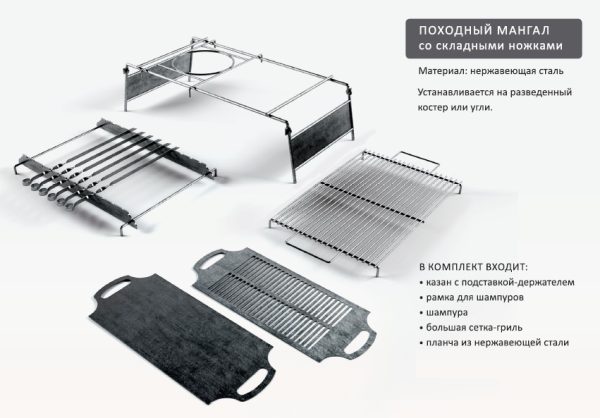 ПОХОДНЫЙ МАНГАЛ
со складными ножками

Материал: нержавеющая сталь

Устанавливается на разведенный костер или угли.

В КОМПЛЕКТ ВХОДИТ:
• казан с подставкой-держателем
• рамка для шампуров
• шампура
• большая сетка-гриль
• планча из нержавеющей стали