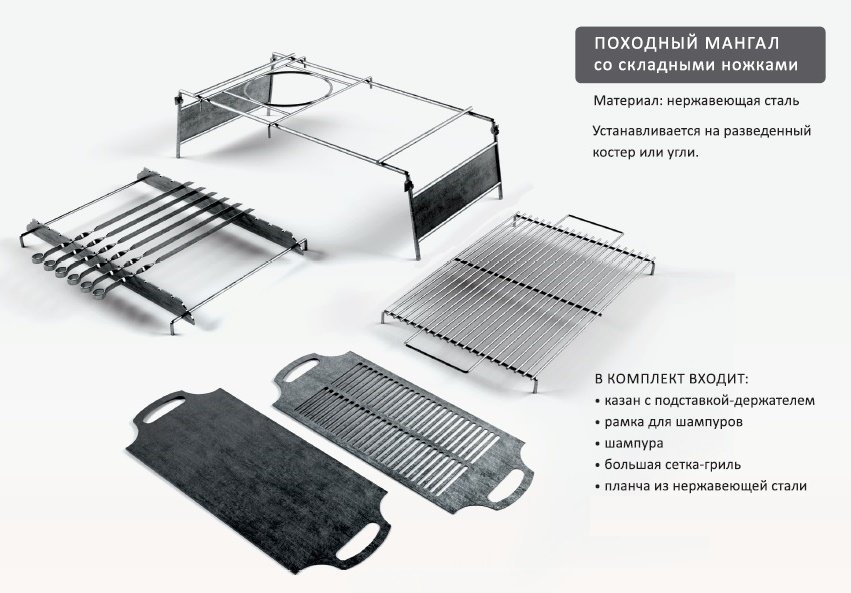 ПОХОДНЫЙ МАНГАЛ
со складными ножками

Материал: нержавеющая сталь

Устанавливается на разведенный костер или угли.

В КОМПЛЕКТ ВХОДИТ:
• казан с подставкой-держателем
• рамка для шампуров
• шампура
• большая сетка-гриль
• планча из нержавеющей стали