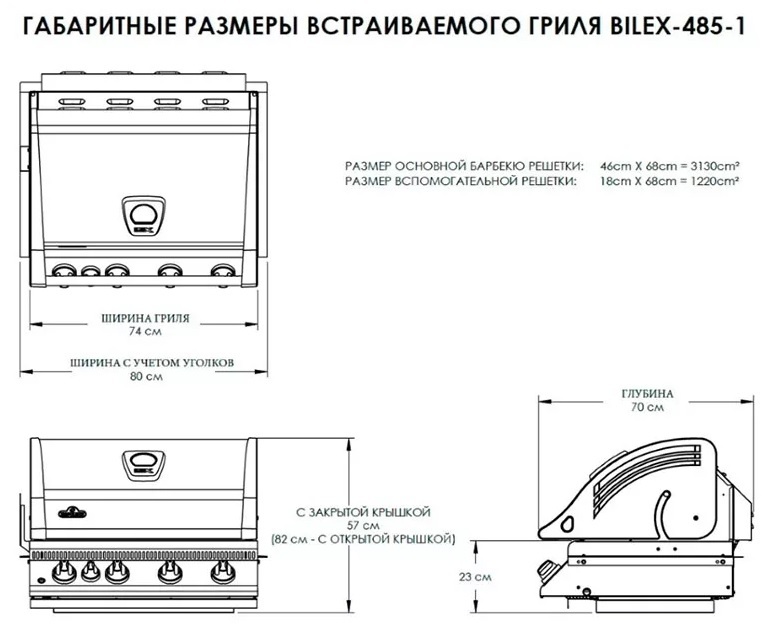 ГАБАРИТНЫЕ РАЗМЕРЫ ВСТРАИВАЕМОГО ГРИЛЯ BILEX-485-1

РАЗМЕР ОСНОВНОЙ БАРБЕКЮ РЕШЕТКИ: 46cm X 68cm = 3130cm²
РАЗМЕР ВСПОМОГАТЕЛЬНОЙ РЕШЕТКИ: 18cm X 68cm = 1220cm²

ШИРИНА ГРИЛЯ
74 см

ШИРИНА С УЧЕТОМ УГОЛКОВ
80 см

ГЛУБИНА
70 см

С ЗАКРЫТОЙ КРЫШКОЙ
57 см
(82 см - С ОТКРЫТОЙ КРЫШКОЙ)

23 см